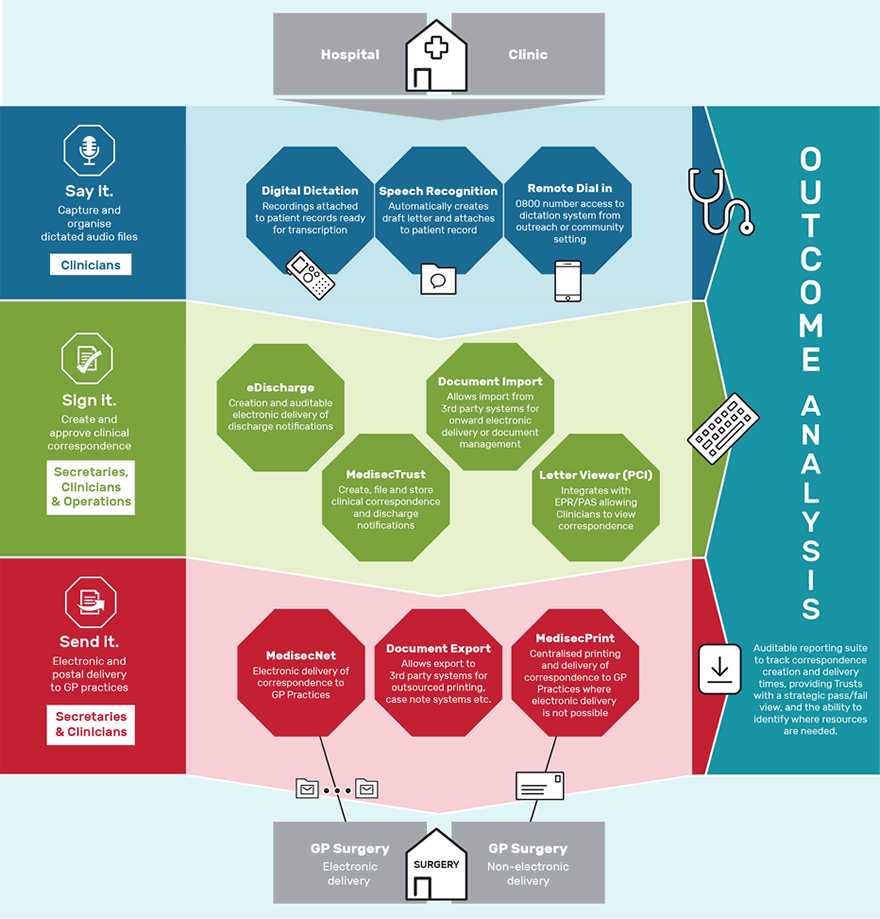 Hospital

Clinic

Say it.

Capture and organise dictated audio files

Clinicians

Digital Dictation

Recordings attached to patient records ready for transcription

Speech Recognition

Automatically creates draft letter and attaches to patient record

Remote Dial in

0800 number access to dictation system from outreach or community setting

Sign it.

Create and approve clinical correspondence

Secretaries, Clinicians & Operations

eDischarge

Creation and auditable electronic delivery of discharge notifications

Document Import

Allows import from 3rd party systems for onward electronic delivery or document management

MedisecTrust

Create, file and store clinical correspondence and discharge notifications

Letter Viewer (PCI)

Integrates with EPR/PAS allowing Clinicians to view correspondence

Send it.

Electronic and postal delivery to GP practices

Secretaries & Clinicians

MedisecNet

Electronic delivery of correspondence to GP Practices

Document Export

Allows export to 3rd party systems for outsourced printing, case note systems etc.

MedisecPrint

Centralised printing and delivery of correspondence to GP Practices where electronic delivery is not possible

OUTCOME ANALYSIS

Auditable reporting suite to track correspondence creation and delivery times, providing Trusts with a strategic pass/fail view, and the ability to identify where resources are needed.

GP Surgery

Electronic delivery

SURGERY

GP Surgery

Non-electronic delivery